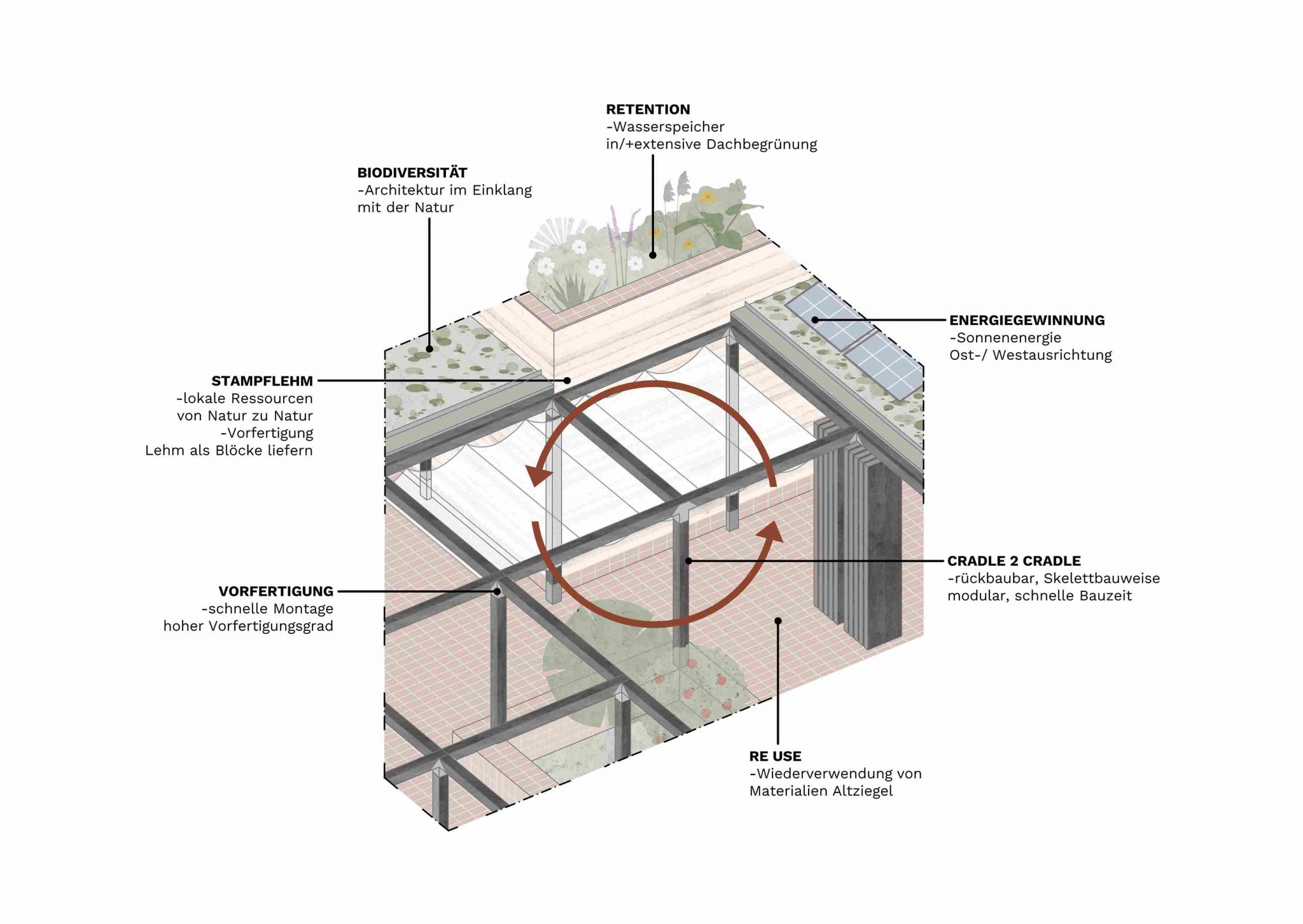 RETENTION
-Wasserspeicher
in/+extensive Dachbegrünung

BIODIVERSITÄT
-Architektur im Einklang
mit der Natur

ENERGIEGEWINNUNG
-Sonnenenergie
Ost-/ Westausrichtung

STAMPFLEHM
-lokale Ressourcen
von Natur zu Natur
-Vorfertigung
Lehm als Blöcke liefern

CRADLE 2 CRADLE
-rückbaubar, Skelettbauweise
modular, schnelle Bauzeit

VORFERTIGUNG
-schnelle Montage
hoher Vorfertigungsgrad

RE USE
-Wiederverwendung von
Materialien Altziegel